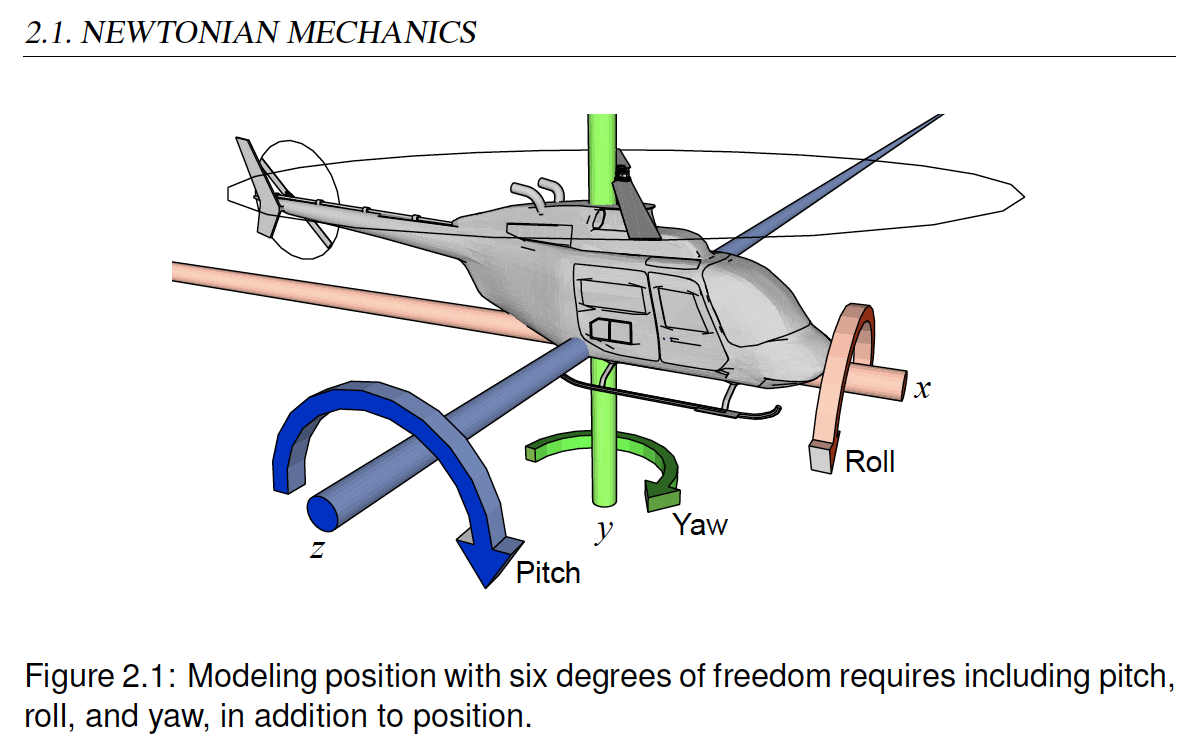 2.1. NEWTONIAN MECHANICS

$x$

Roll

Yaw

$y$

$z$

Pitch

Figure 2.1: Modeling position with six degrees of freedom requires including pitch, roll, and yaw, in addition to position.